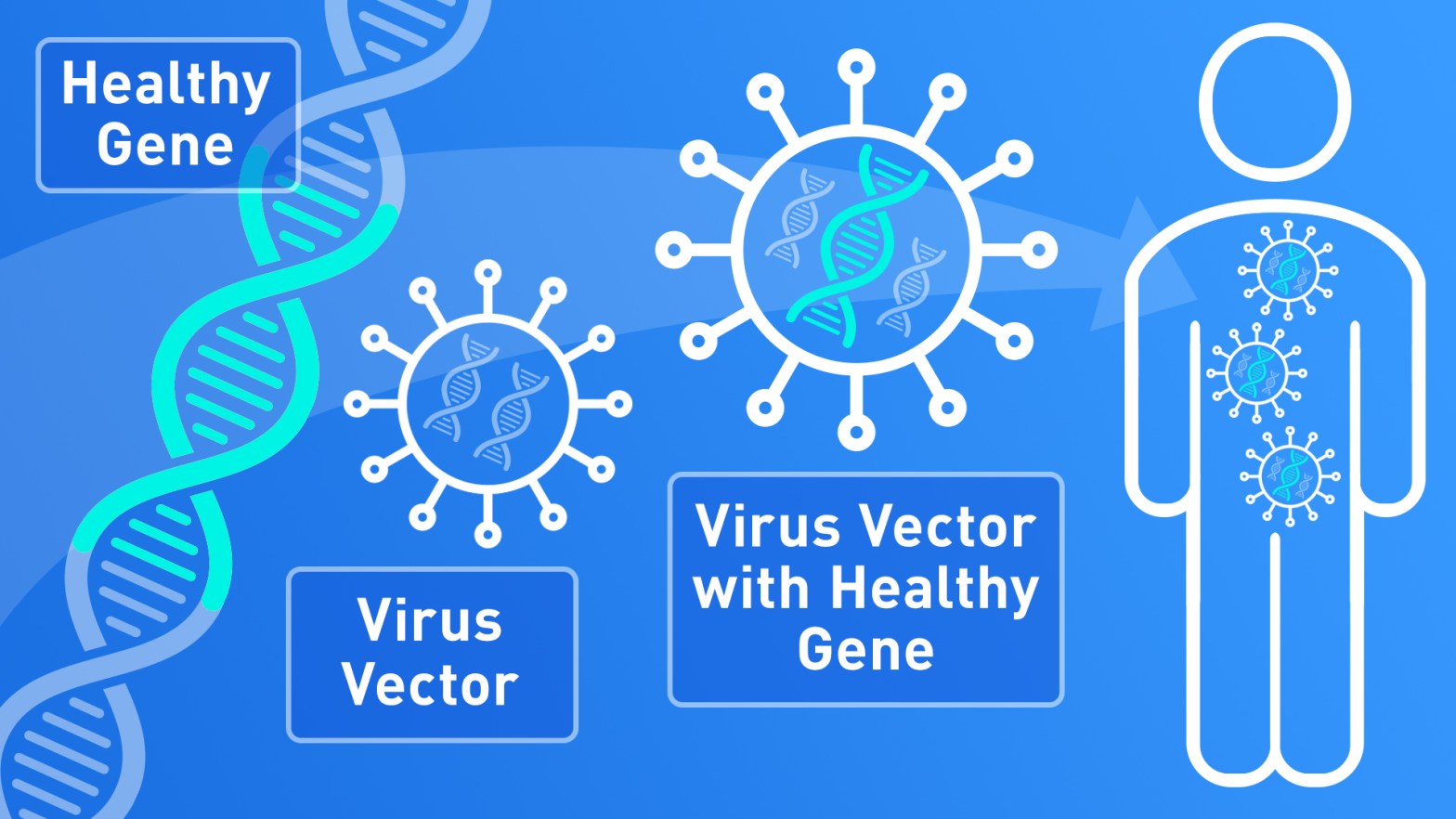 Healthy Gene

Virus Vector

Virus Vector with Healthy Gene